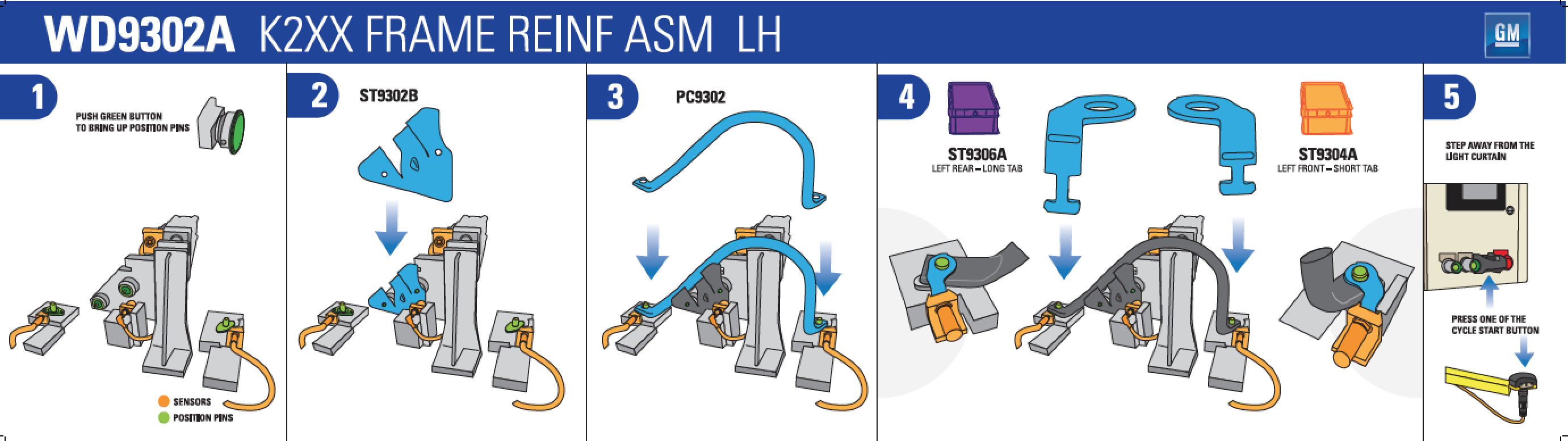 WD9302A K2XX FRAME REINF ASM LH

GM

1

PUSH GREEN BUTTON TO BRING UP POSITION PINS

SENSORS
POSITION PINS

2

ST9302B

3

PC9302

4

ST9306A
LEFT REAR – LONG TAB

ST9304A
LEFT FRONT – SHORT TAB

5

STEP AWAY FROM THE LIGHT CURTAIN

PRESS ONE OF THE CYCLE START BUTTON