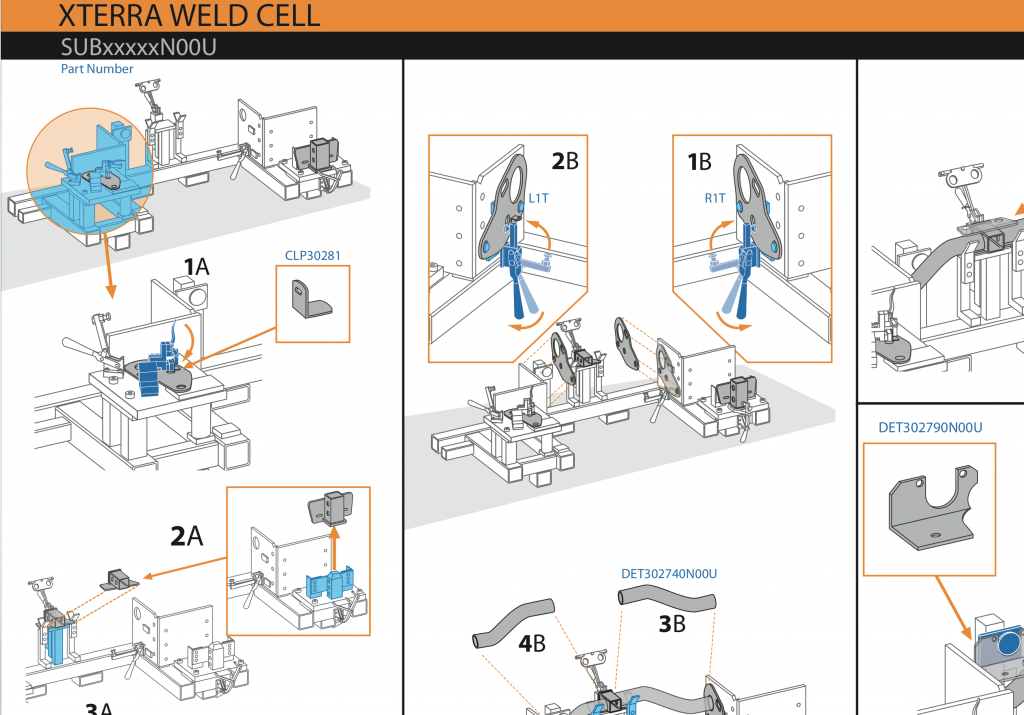 XTERRA WELD CELL
SUBxxxxxN00U
Part Number

1A

CLP30281

2A

3A

2B

L1T

1B

R1T

DET302740N00U

4B

3B

DET302790N00U