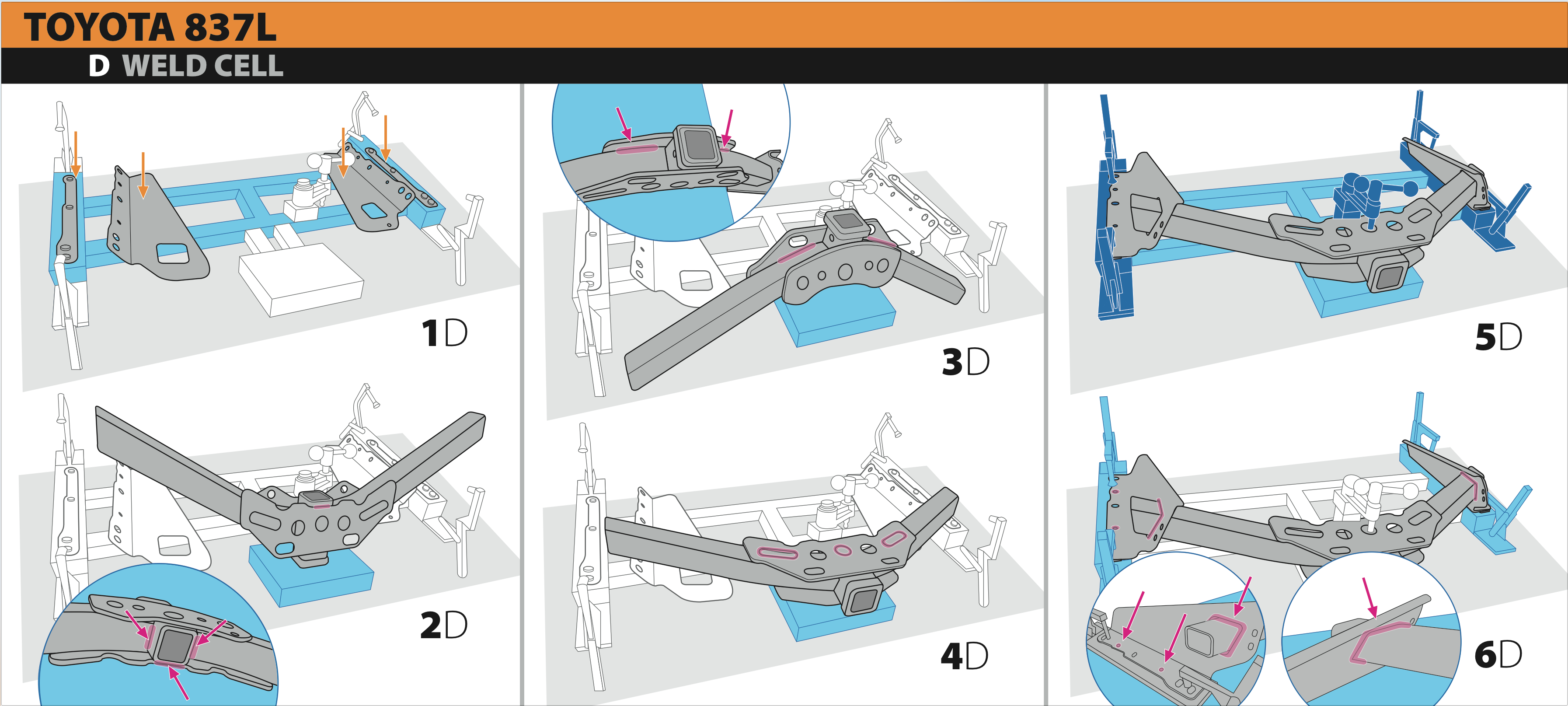 TOYOTA 837L
D WELD CELL

1D

2D

3D

4D

5D

6D